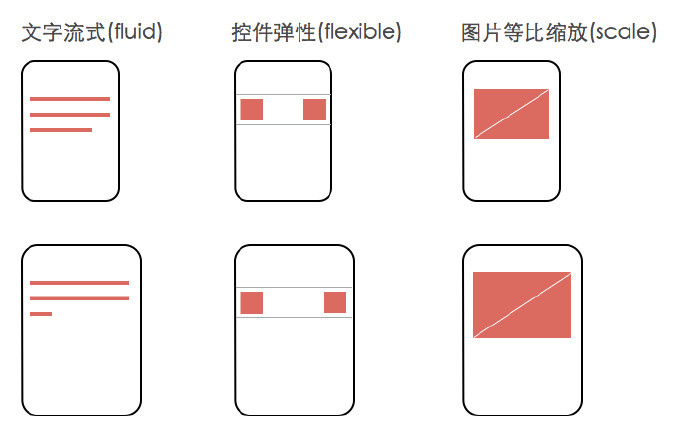 文字流式(fluid)

控件弹性(flexible)

图片等比缩放(scale)